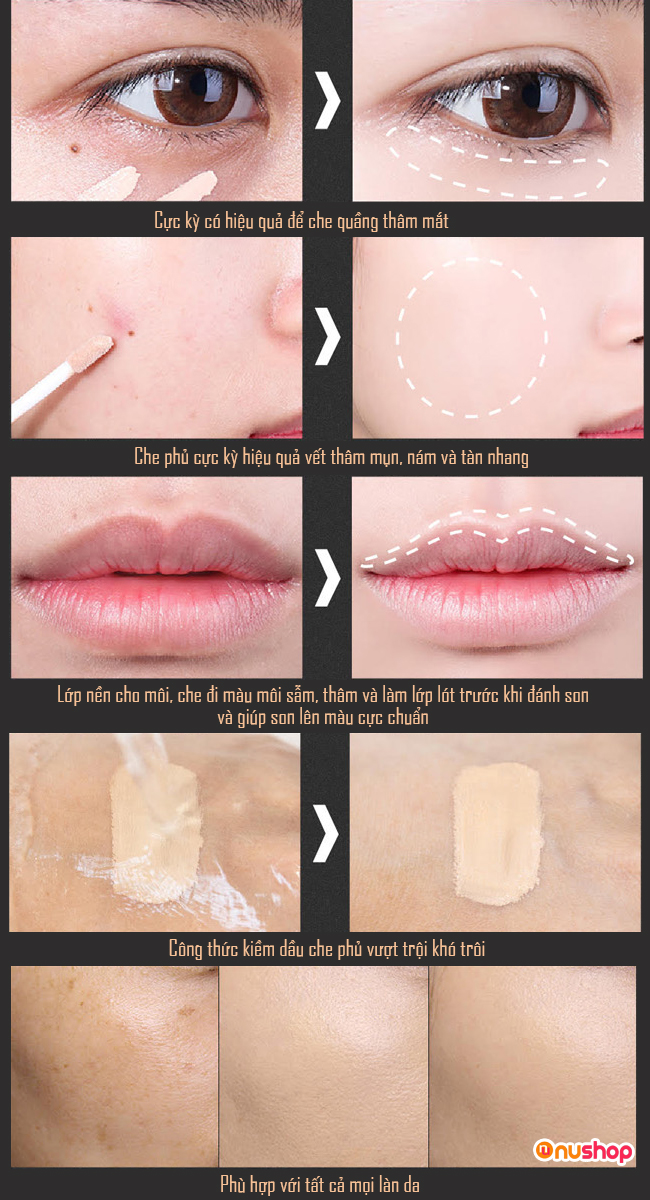 Cực kỳ có hiệu quả để che quầng thâm mắt

Che phủ cực kỳ hiệu quả vết thâm mụn, nám và tàn nhang

Lớp nền cho môi, che đi màu môi sẫm, thâm và làm lớp lót trước khi đánh son và giúp son lên màu cực chuẩn

Công thức kiềm dầu che phủ vượt trội khó trôi

nushop

Phù hợp với tất cả mọi làn da