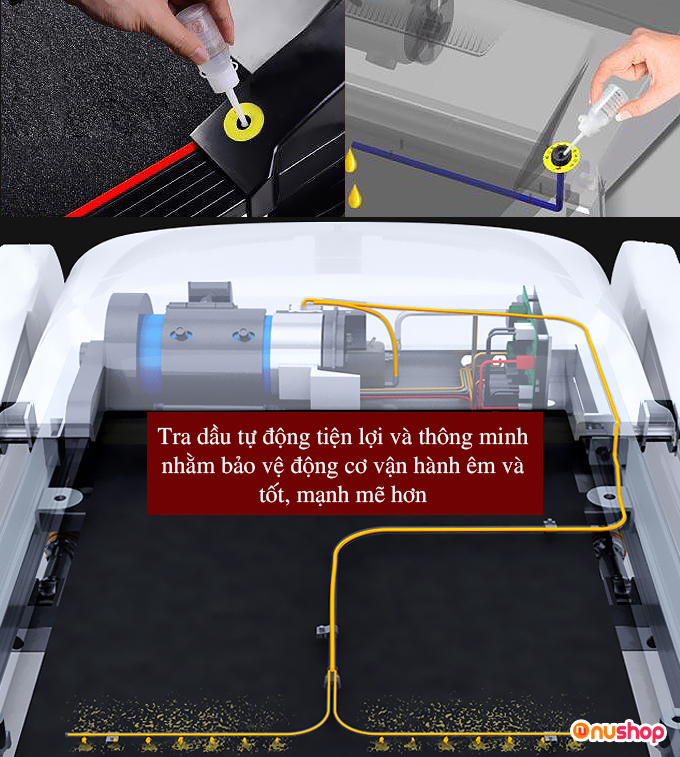 Tra dầu tự động tiện lợi và thông minh nhằm bảo vệ động cơ vận hành êm và tốt, mạnh mẽ hơn

nushop