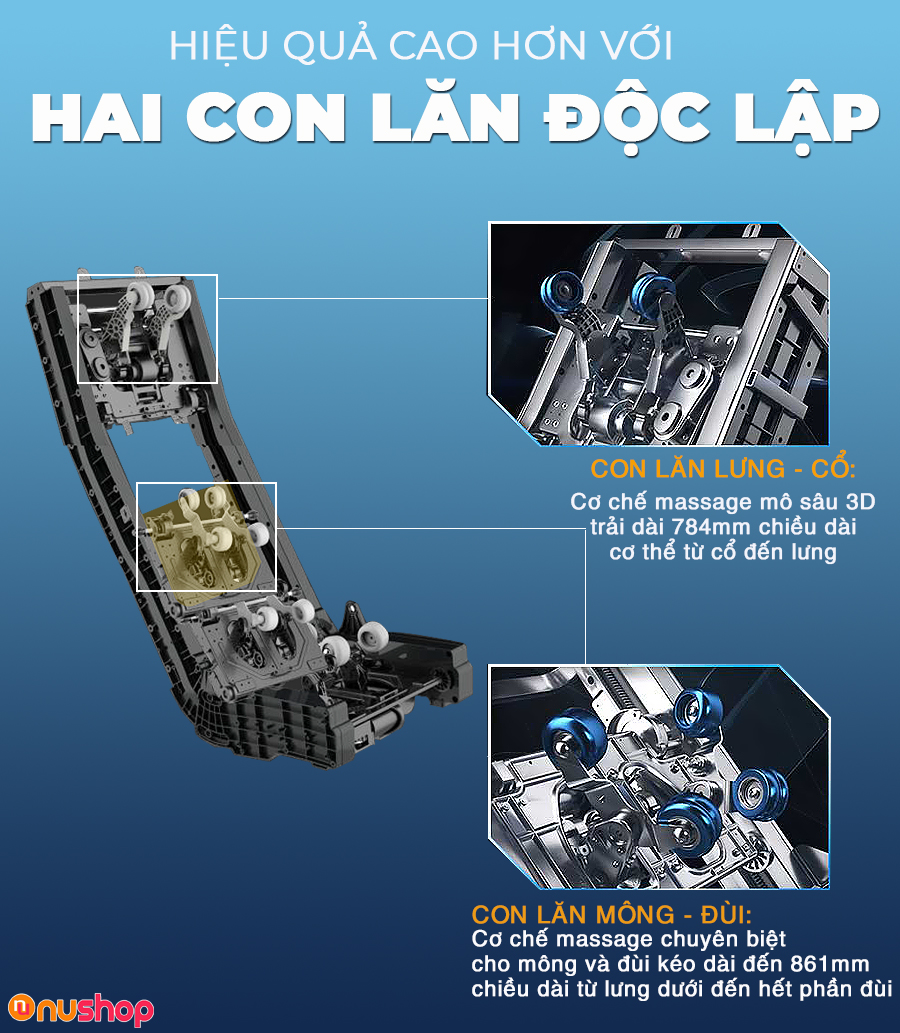 HIỆU QUẢ CAO HƠN VỚI

HAI CON LĂN ĐỘC LẬP

CON LĂN LƯNG - CỔ:

Cơ chế massage mô sâu 3D trải dài 784mm chiều dài cơ thể từ cổ đến lưng

CON LĂN MÔNG - ĐÙI:

Cơ chế massage chuyên biệt cho mông và đùi kéo dài đến 861mm chiều dài từ lưng dưới đến hết phần đùi

nushop